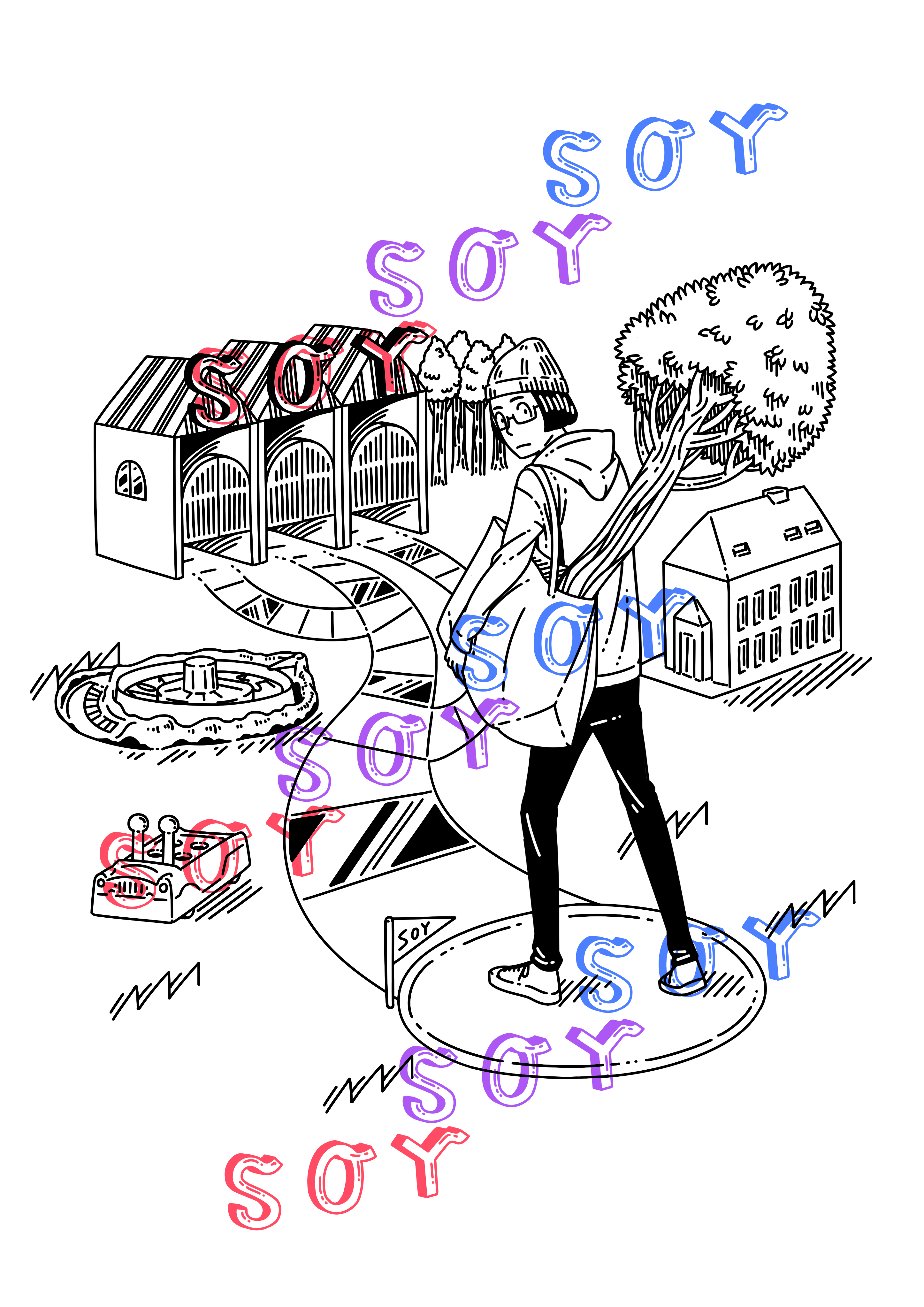 SOY

SOY

SOY

SOY

SOY

SOY

SOY

SOY

SOY

SOY